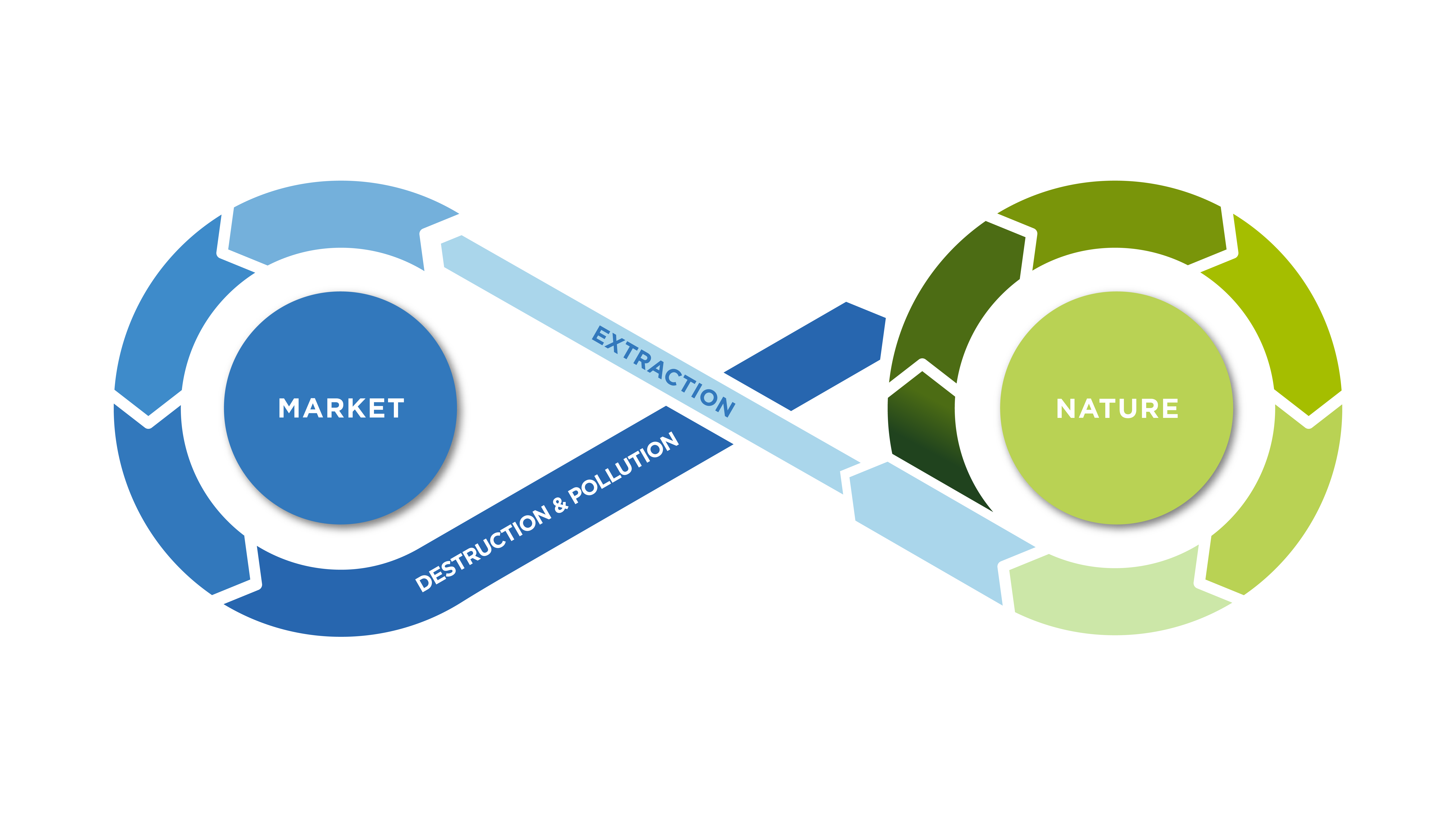 MARKET

EXTRACTION

DESTRUCTION & POLLUTION

NATURE