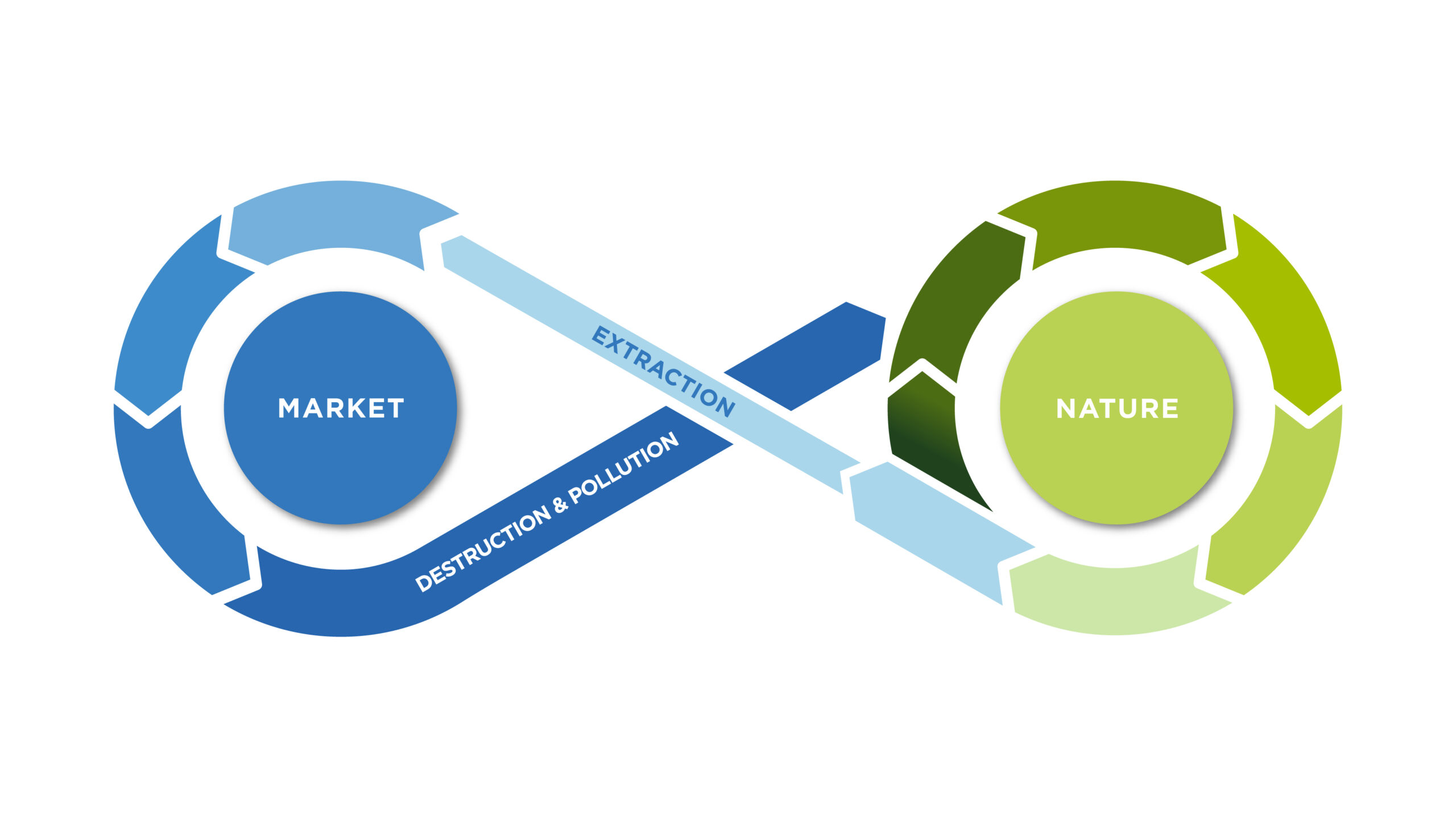 MARKET

EXTRACTION

DESTRUCTION & POLLUTION

NATURE